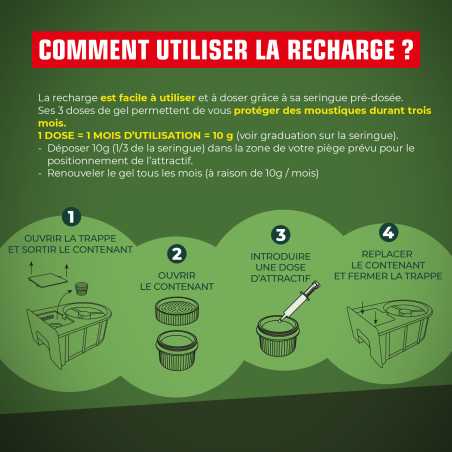 COMMENT UTILISER LA RECHARGE ?

La recharge est facile à utiliser et à doser grâce à sa seringue pré-dosée.
Ses 3 doses de gel permettent de vous protéger des moustiques durant trois mois.
1 DOSE = 1 MOIS D'UTILISATION = 10 g (voir graduation sur la seringue).
- Déposer 10g (1/3 de la seringue) dans la zone de votre piège prévu pour le positionnement de l'attractif.
- Renouveler le gel tous les mois (à raison de 10g / mois)

1
OUVRIR LA TRAPPE ET SORTIR LE CONTENANT

2
OUVRIR LE CONTENANT

3
INTRODUIRE UNE DOSE D'ATTRACTIF

4
REPLACER LE CONTENANT ET FERMER LA TRAPPE